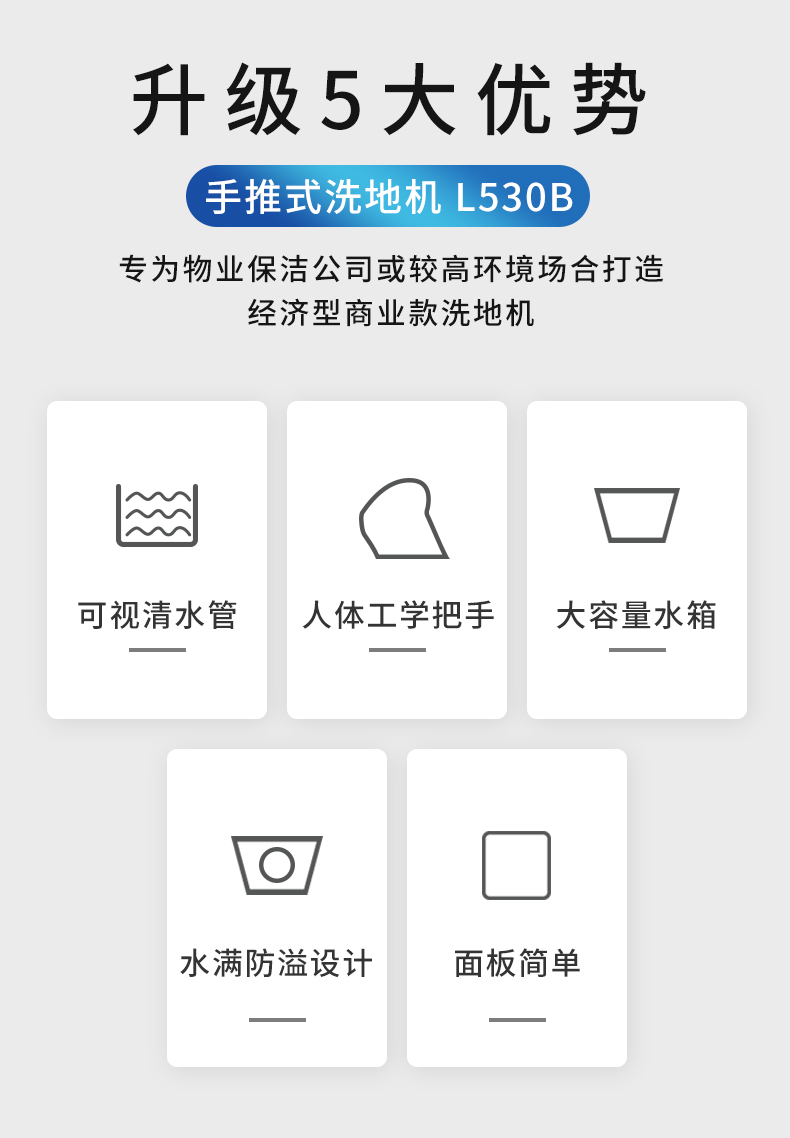 升级5大优势

手推式洗地机 L530B

专为物业保洁公司或较高环境场合打造
经济型商业款洗地机

可视清水管

人体工学把手

大容量水箱

水满防溢设计

面板简单