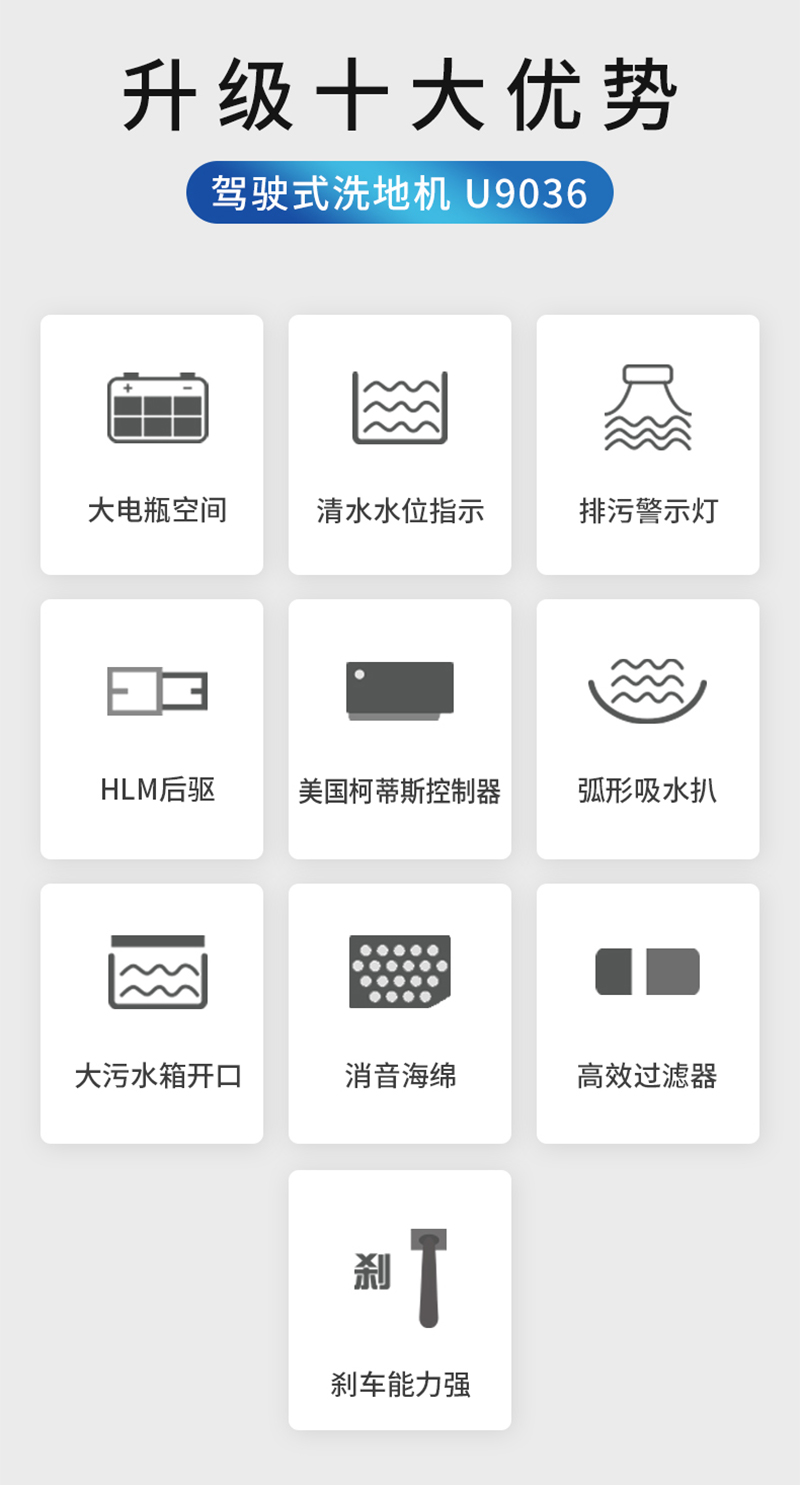 升级十大优势

驾驶式洗地机 U9036

大电瓶空间

清水水位指示

排污警示灯

HLM后驱

美国柯蒂斯控制器

弧形吸水扒

大污水箱开口

消音海绵

高效过滤器

刹

刹车能力强